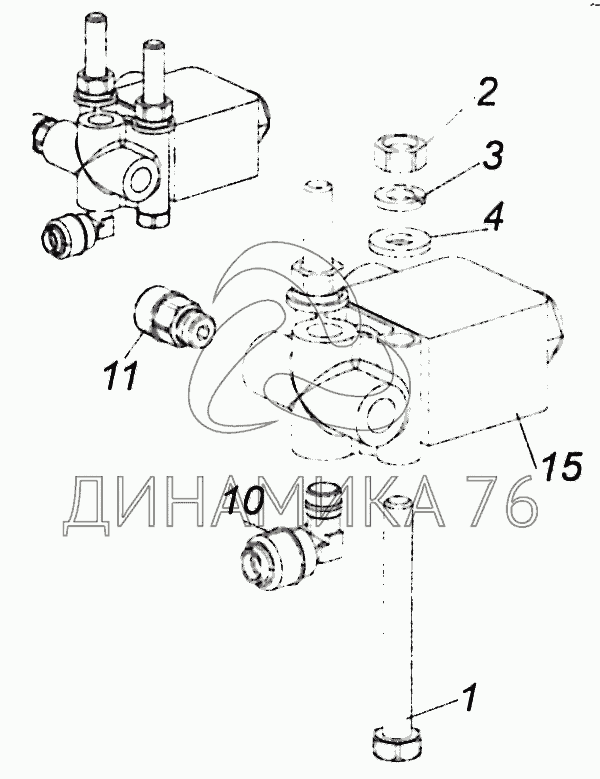 2
3
4
11
15
ДИНАМИКА 76
10
1