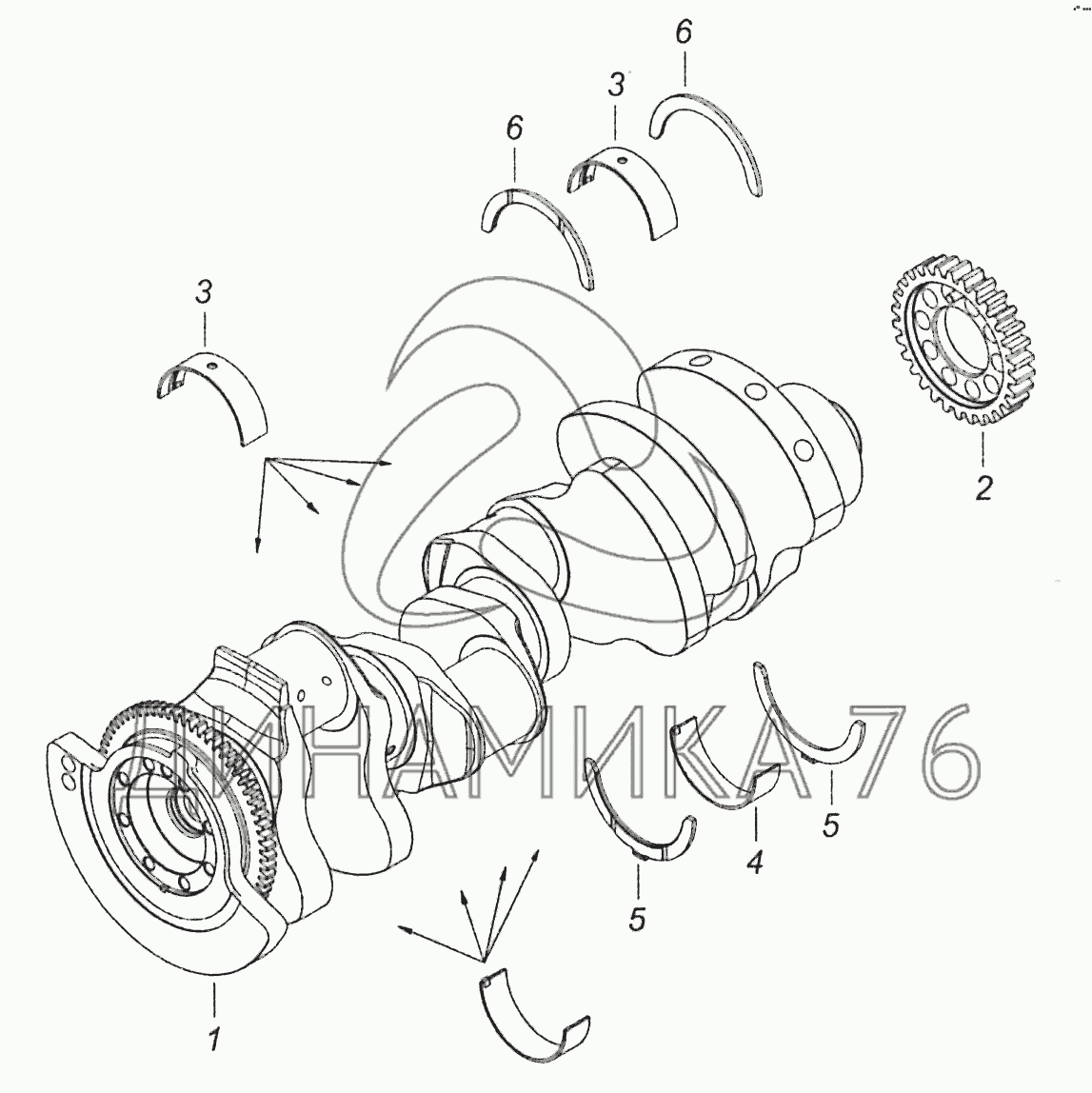 6
3
6
3
2
ДИНАМИКА 76
5
4
5
1