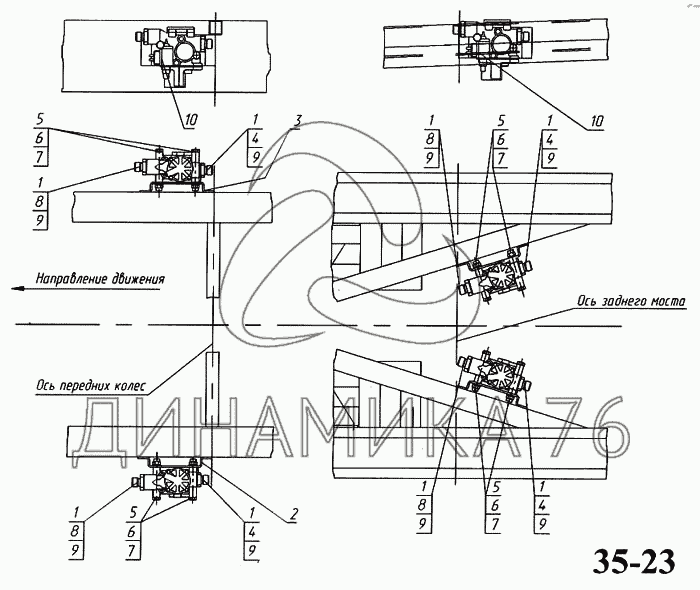 10
10
5
6
7
1
4
9
3
1
8
9
1
8
9
5
6
7
1
4
9
Направление движения
Ось заднего моста
Ось передних колес
ДИНАМИКА 76
1
8
9
5
6
7
1
4
9
2
1
8
9
5
6
7
1
4
9
35-23