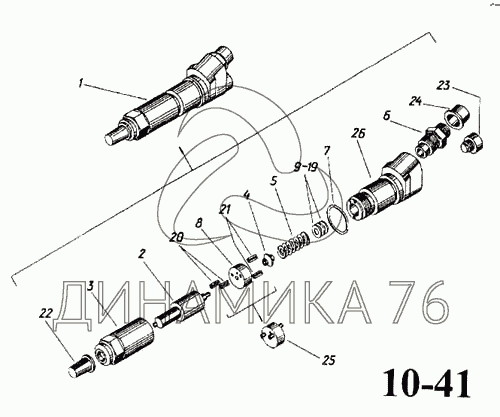 1
23
24
6
26
7
9-19
5
4
21
8
20
2
3
22
25
ДИНАМИКА 76
10-41