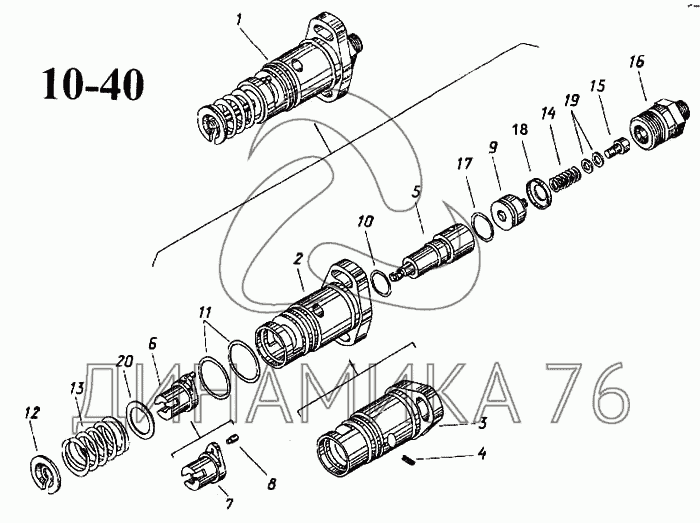 10-40

1
16
15
19
14
18
9
17
5
10
2
11
6
20
13
12
3
4
8
7

ДИНАМИКА 76