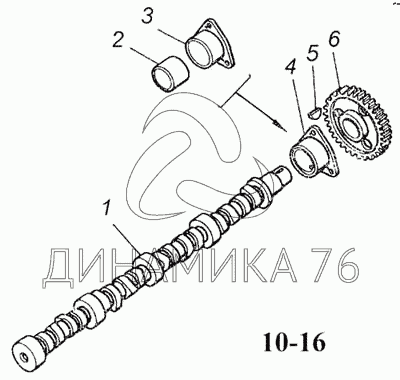 3
2
6
5
4
1
ДИНАМИКА 76
10-16