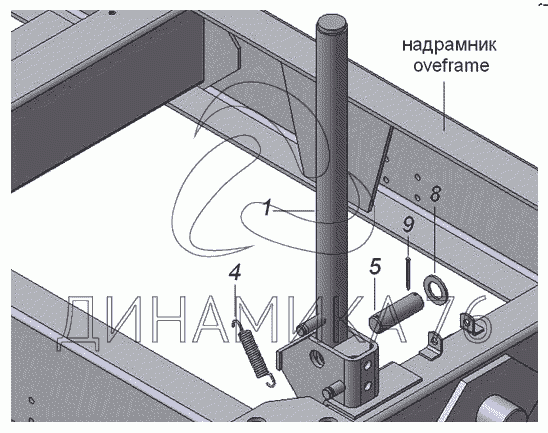 надрамник
oveframe

1

8

9

5

4

ДИНАМИКА 76