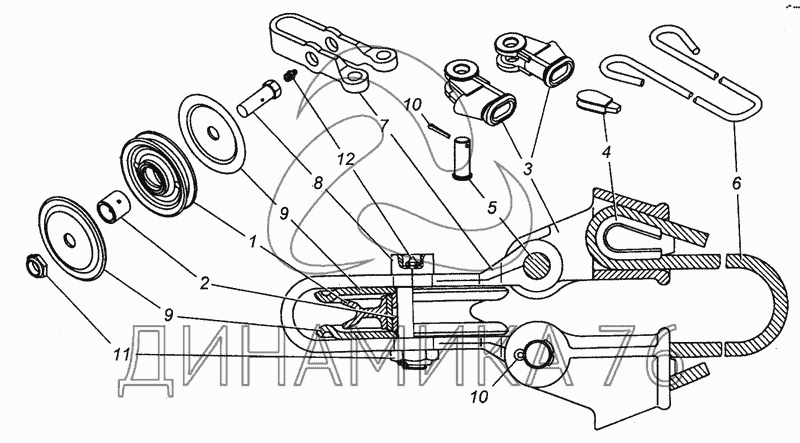 10
7
12
8
3
4
6
9
5
1
2
9
11
10
ДИНАМИКА 76