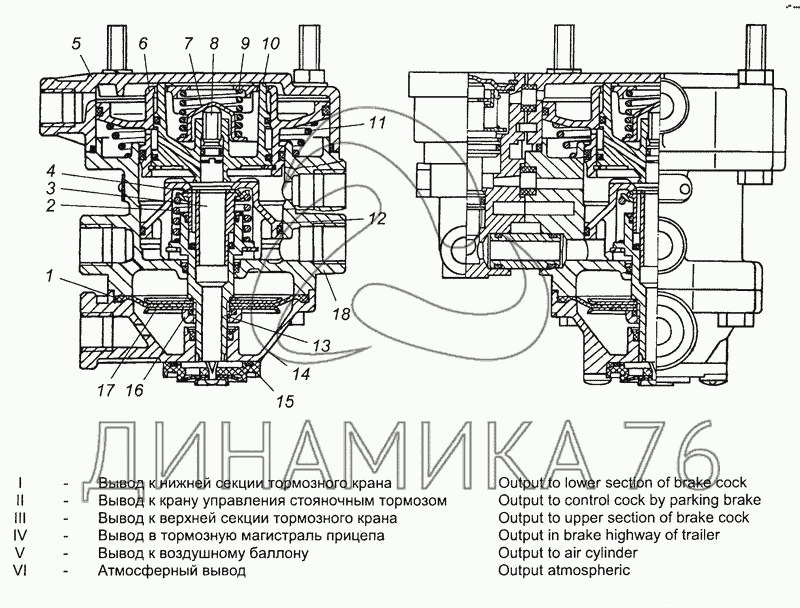 5 6 7 8 9 10

11

4

3

2

12

1

18

13

14

17 16

15

ДИНАМИКА 76

| | | | |
|---|---|---|---|
| I | - | Вывод к нижней секции тормозного крана | Output to lower section of brake cock |
| II | - | Вывод к крану управления стояночным тормозом | Output to control cock by parking brake |
| III | - | Вывод к верхней секции тормозного крана | Output to upper section of brake cock |
| IV | - | Вывод в тормозную магистраль прицепа | Output in brake highway of trailer |
| V | - | Вывод к воздушному баллону | Output to air cylinder |
| VI | - | Атмосферный вывод | Output atmospheric |