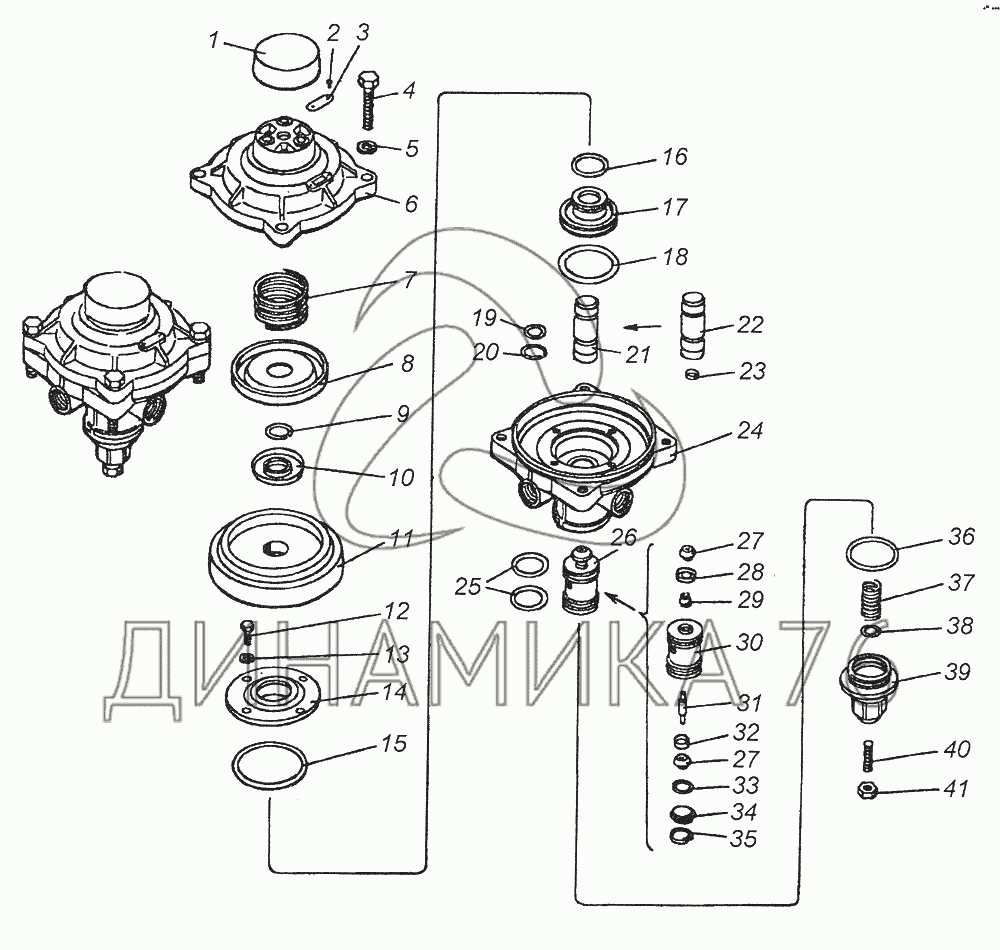 1 2 3 4 5 6 7 8 9 10 11 12 13 14 15 16 17 18 19 20 21 22 23 24 25 26 27 28 29 30 31 32 27 33 34 35 36 37 38 39 40 41

ДИНАМИКА 76