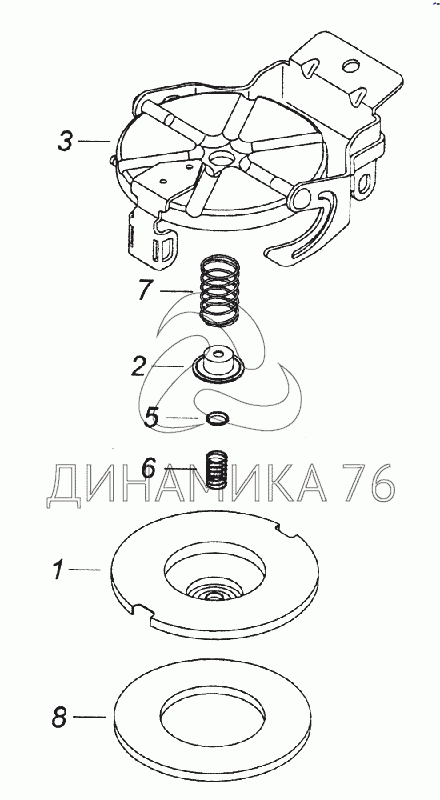 3
7
2
5
6
ДИНАМИКА 76
1
8