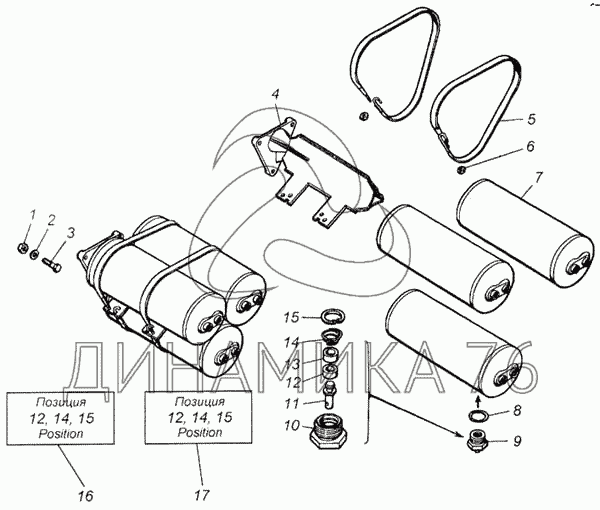 4
5
6
7
1
2
3
15
14
13
12
11
10
8
9
ДИНАМИКА 76
Позиция
12, 14, 15
Position
Позиция
12, 14, 15
Position
16
17