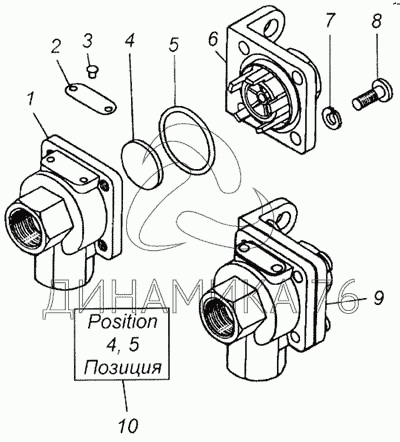 2
3
4
5
6
7
8
1
ДИНАМИКА 76
9
Position
4, 5
Позиция
10