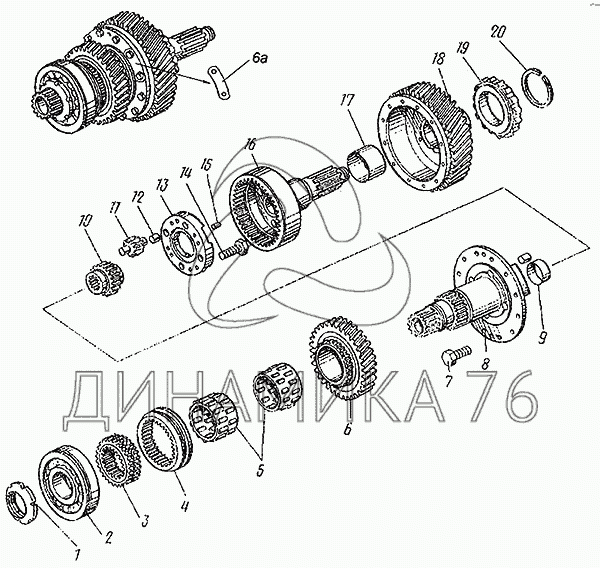 6а
20
19
18
17
16
15
14
13
12
11
10
9
8
7
6
5
4
3
2
1
ДИНАМИКА 76