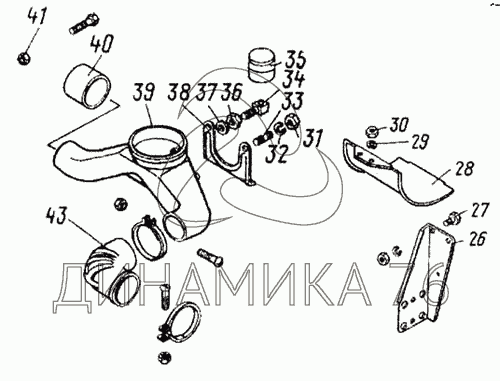 41
40
39
38
37
36
35
34
33
32
31
30
29
28
27
26
43
ДИНАМИКА 76