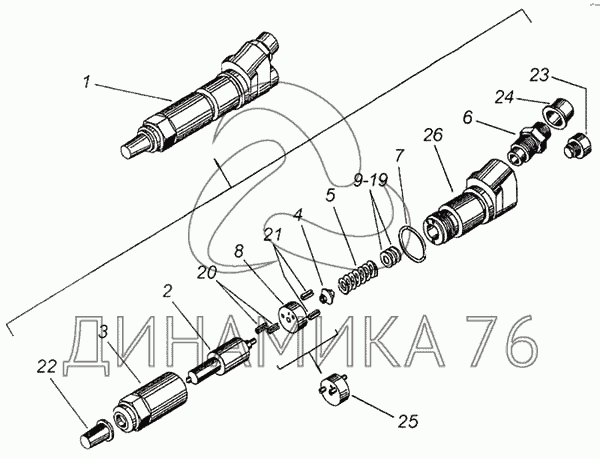 1
23
24
6
26
7
9-19
5
4
21
8
20
2
3
22
25
ДИНАМИКА 76