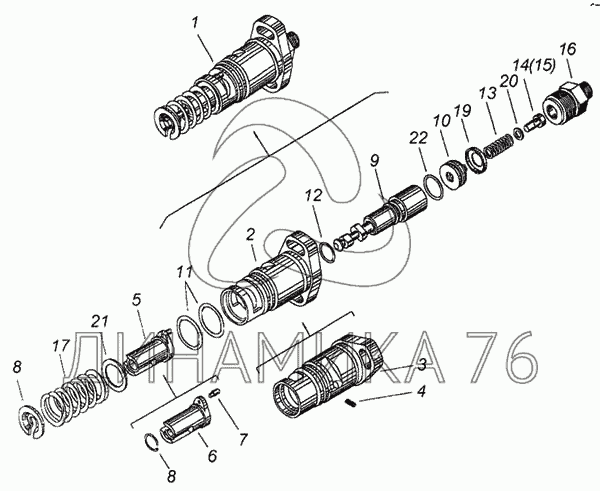 1
16
14(15)
20
13
19
10
22
9
12
2
11
5
21
17
8
3
4
7
6
8
ДИНАМИКА 76