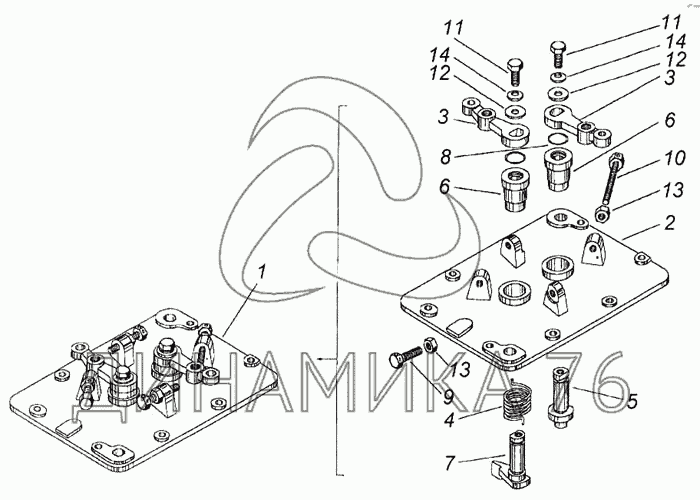 11
14
12
3
8
6
11
14
12
3
6
10
13
2
1
13
9
4
5
7
ДИНАМИКА 76