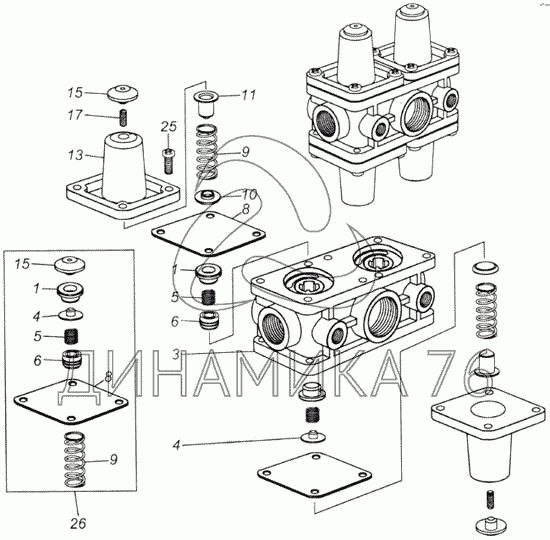 15
17
25
13
11
9
10
8
1
5
6
3
15
1
4
5
6
8
9
26
4
ДИНАМИКА 76