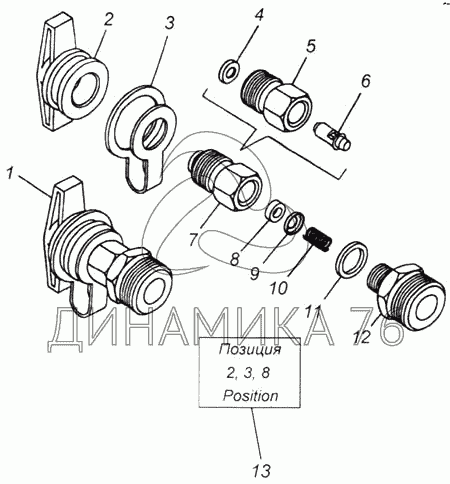 2
3
4
5
6
1
7
8
9
10
11
12
ДИНАМИКА 76
Позиция
2, 3, 8
Position
13