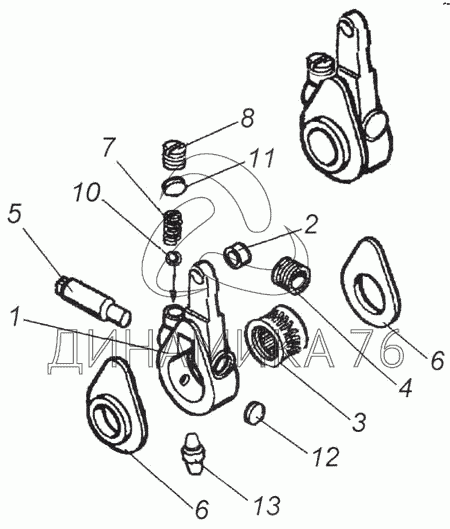 8
7
11
10
5
2
1
ДИНАМИКА 76
6
4
3
12
6
13