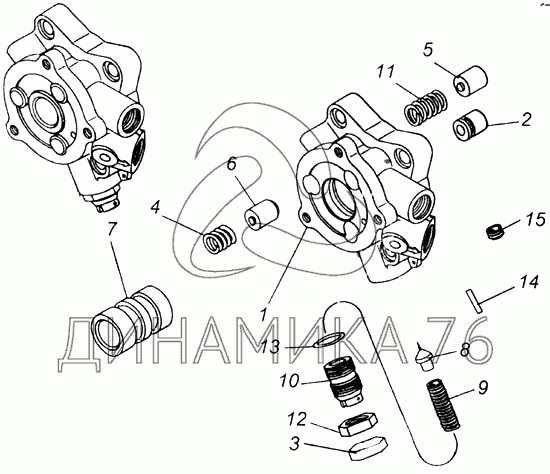 5
11
2
6
4
15
7
14
1
ДИНАМИКА 76
13
8
10
9
12
3