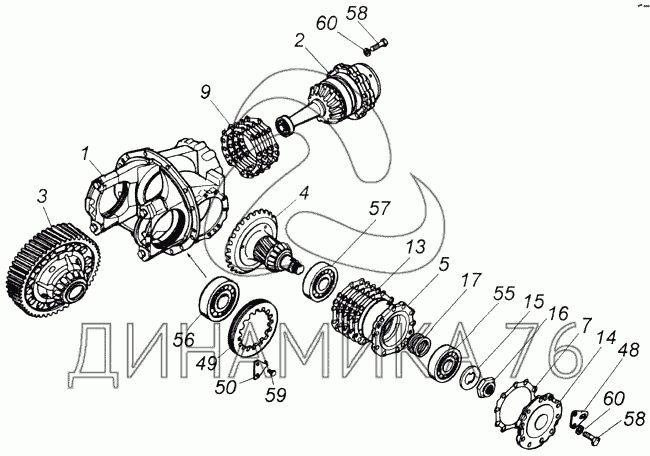 58
60
2
9
1
3
4
57
13
5
17
55
15
16
7
14
48
60
58
56
49
50
59
ДИНАМИКА 76