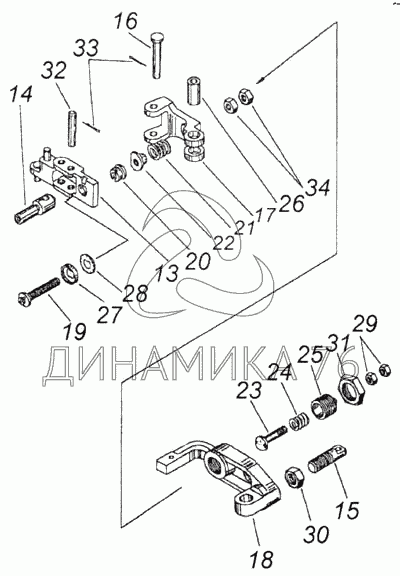 16
33
32
14
34
26
17
21
22
20
13
28
27
19
ДИНАМИКА 76
29
31
25
24
23
15
30
18