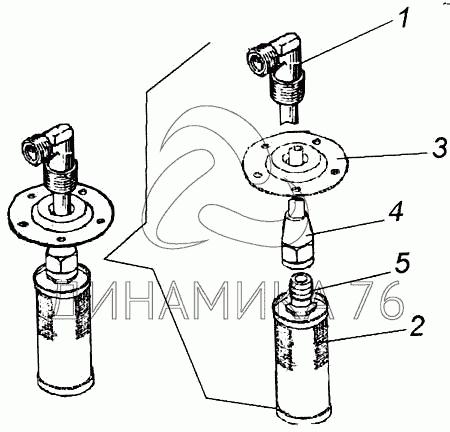 1
3
4
5
2
ДИНАМИКА 76