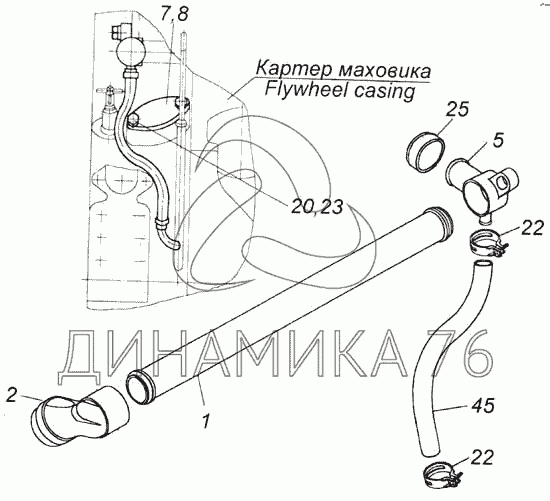 7,8
Картер маховика
Flywheel casing
25
5
20,23
22
ДИНАМИКА 76
2
1
45
22