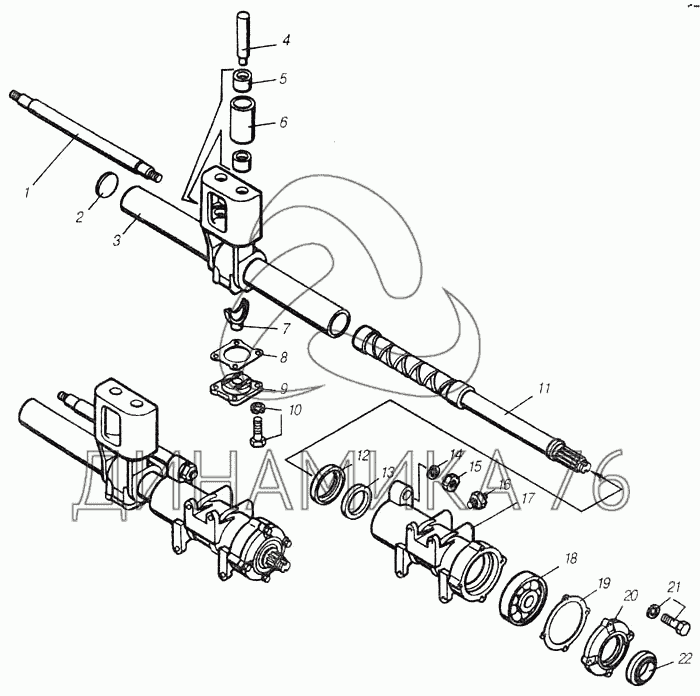 4
5
6
1
2
3
7
8
9
10
11
12
13
14
15
16
17
18
19
20
21
22
ДИНАМИКА 76