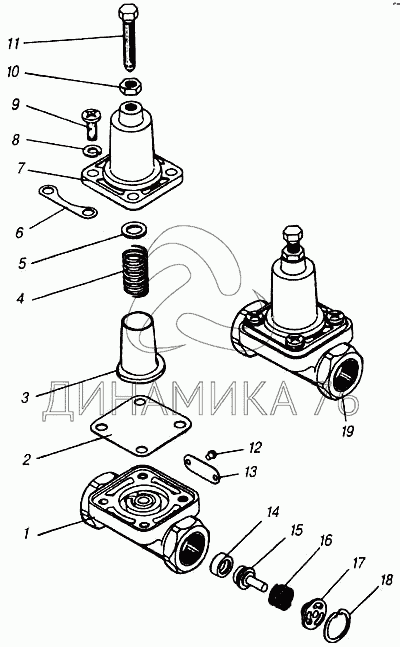 11
10
9
8
7
6
5
4
3
2
1
12
13
14
15
16
17
18
19
ДИНАМИКА 76