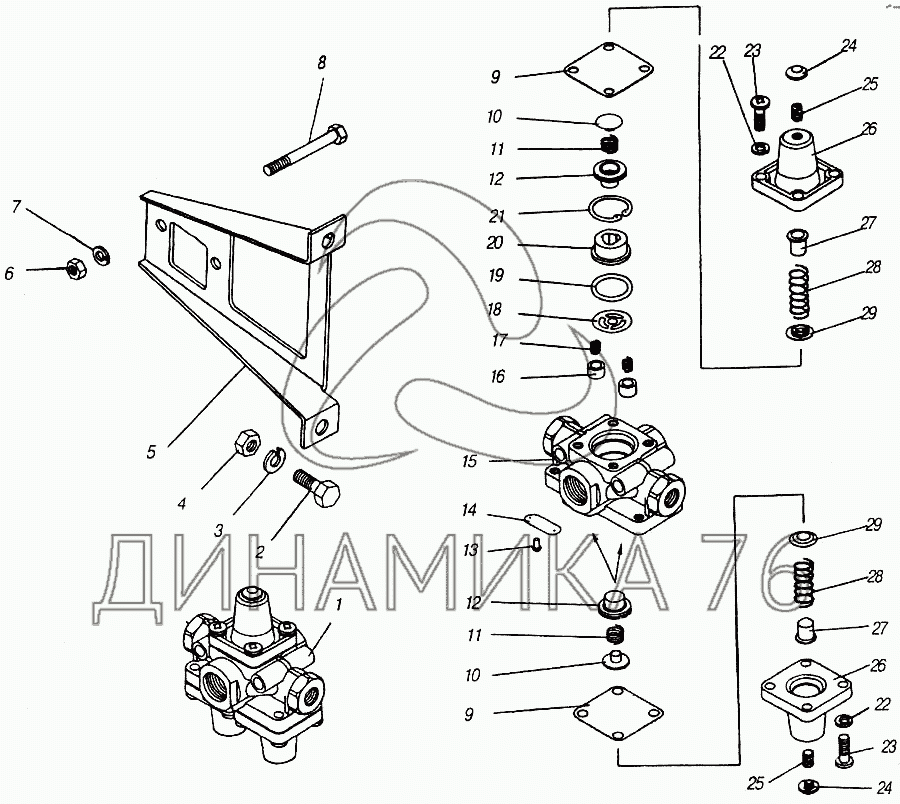 8
7
6
5
4
3
2
1
9
10
11
12
21
20
19
18
17
16
15
14
13
12
11
10
9
22
23
24
25
26
27
28
29
29
28
27
26
22
23
25
24
ДИНАМИКА 76