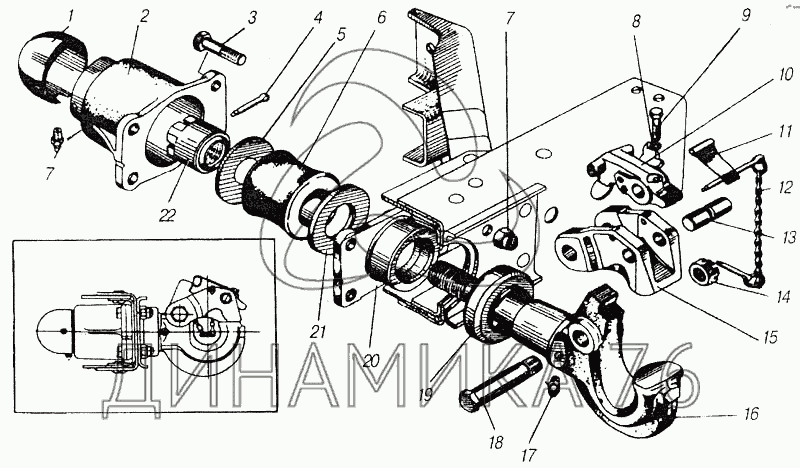 1
2
3
4
5
6
7
8
9
10
11
12
13
14
15
16
17
18
19
20
21
22
7

ДИНАМИКА 76