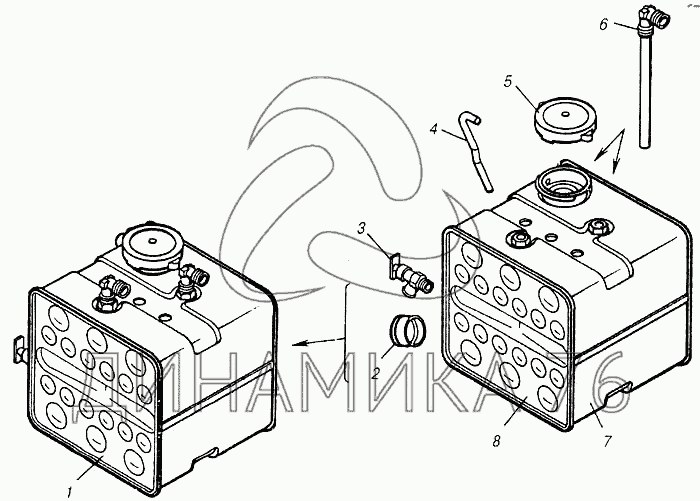 6
5
4
3
2
1
8
7
ДИНАМИКА 76