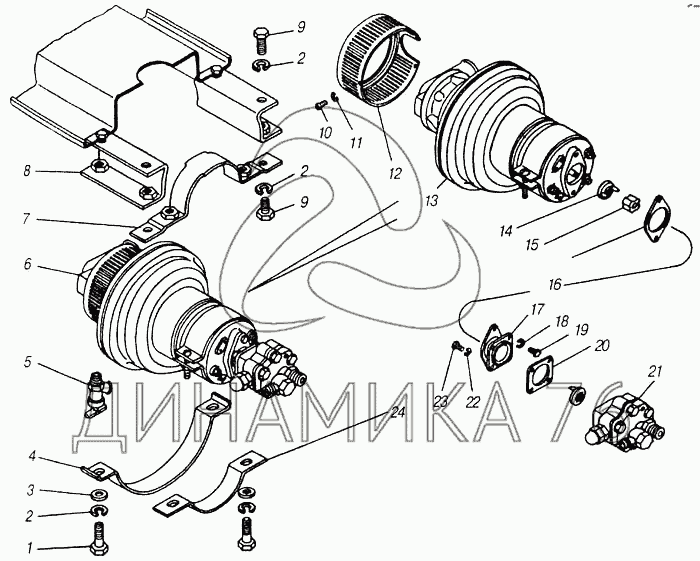 9
2
10
11
12
13
8
2
9
7
14
15
6
16
17
18
19
20
5
23
22
21
24
ДИНАМИКА 76
4
3
2
1