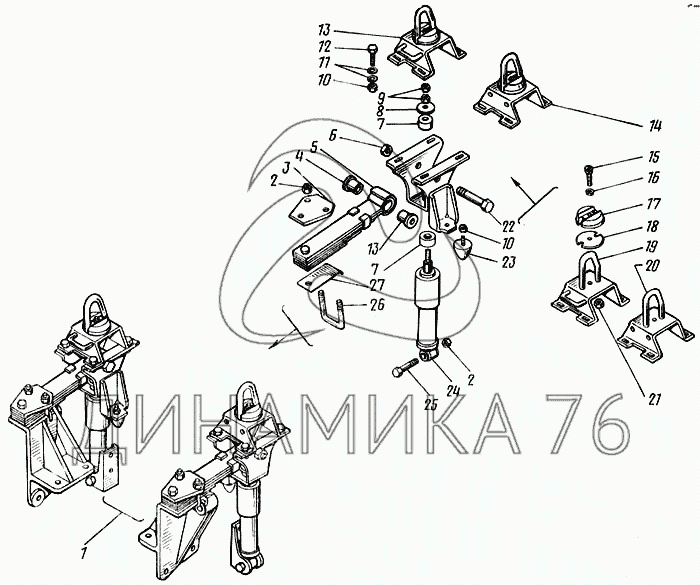 13
12
11
10
9
8
7
14
6
5
4
3
2
15
16
17
18
19
20
22
10
23
13
7
27
26
2
24
25
21
1
ДИНАМИКА 76