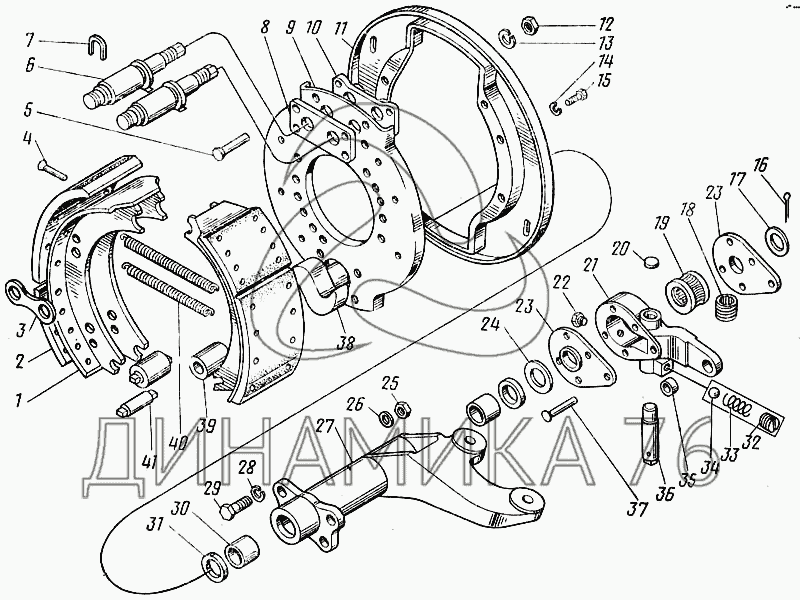 7
6
5
4
3
2
1
8
9
10
11
12
13
14
15
16
17
23
18
19
20
21
22
23
24
25
26
27
28
29
30
31
32
33
34
35
36
37
38
39
40
41
ДИНАМИКА 76