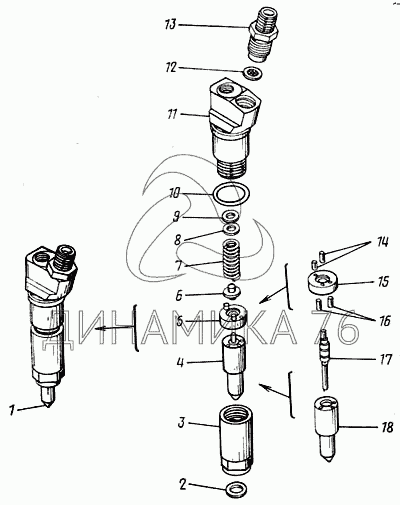 13
12
11
10
9
8
7
6
5
4
3
2
1
14
15
16
17
18
ДИНАМИКА 76