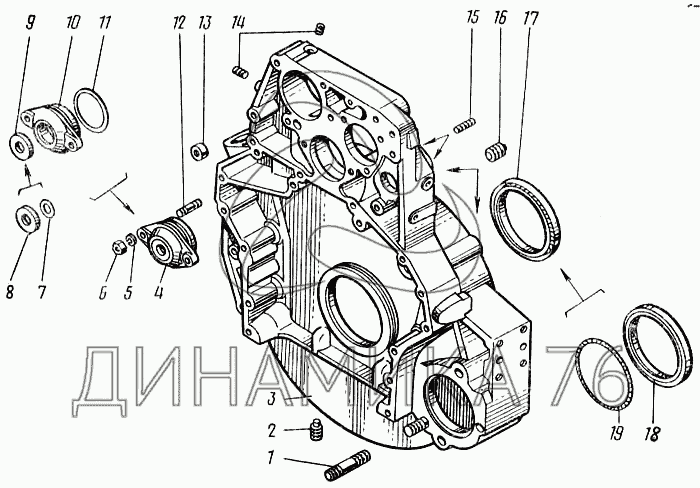 9 10 11 12 13 14 15 16 17

8 7 6 5 4

3

2

1

19 18

ДИНАМИКА 76