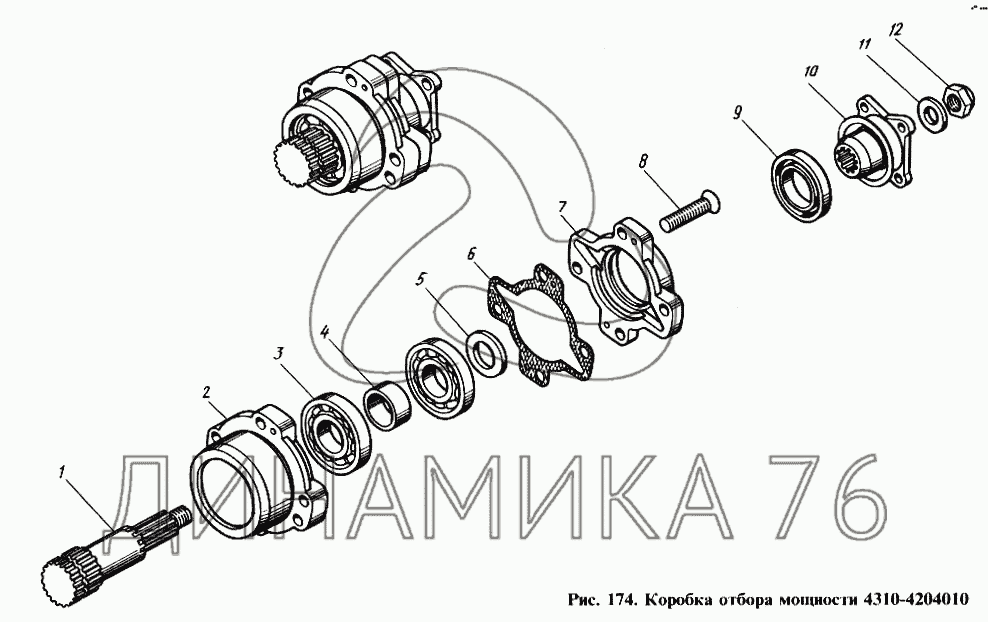 12
11
10
9
8
7
6
5
4
3
2
1

ДИНАМИКА 76

Рис. 174. Коробка отбора мощности 4310-4204010