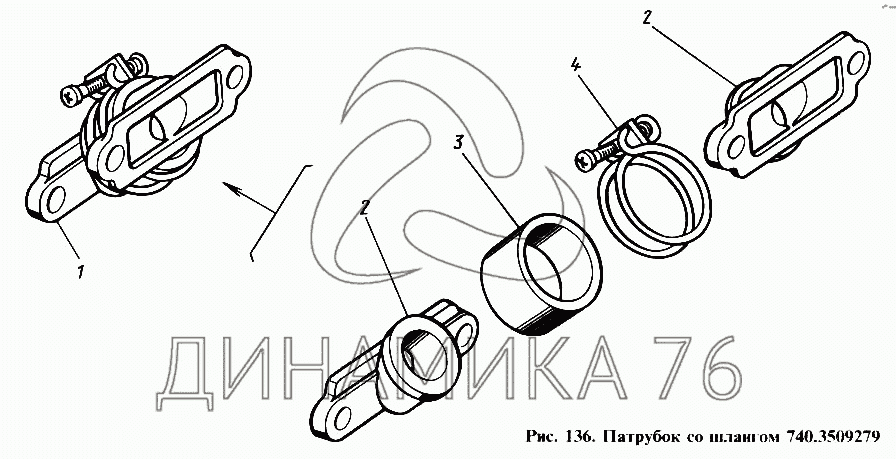 2
4
3
2
1
ДИНАМИКА 76
Рис. 136. Патрубок со шлангом 740.3509279