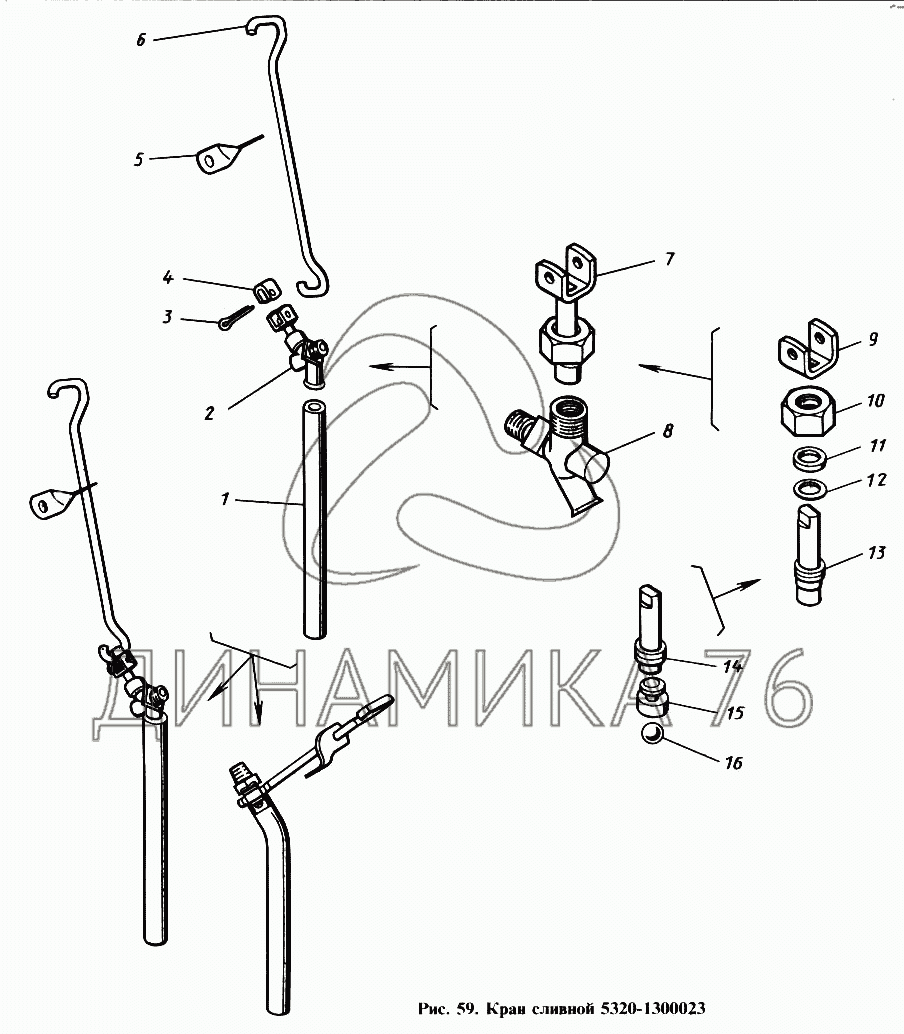 6
5
4
3
2
1
7
8
9
10
11
12
13
14
15
16
ДИНАМИКА 76
Рис. 59. Кран сливной 5320-1300023