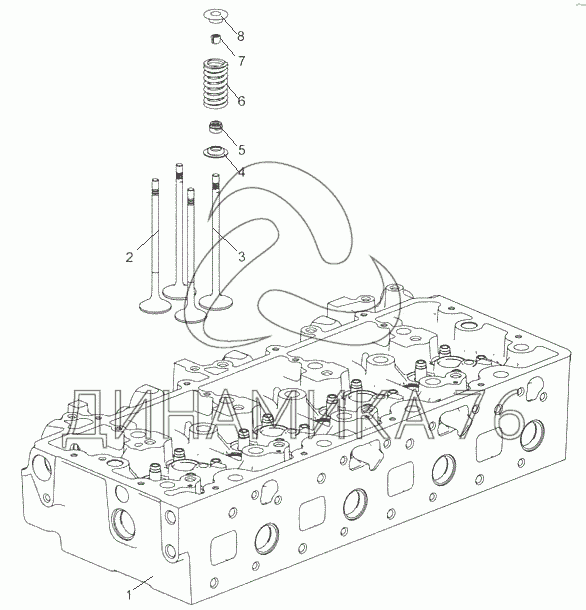 8
7
6
5
4
2
3
ДИНАМИКА 76
1