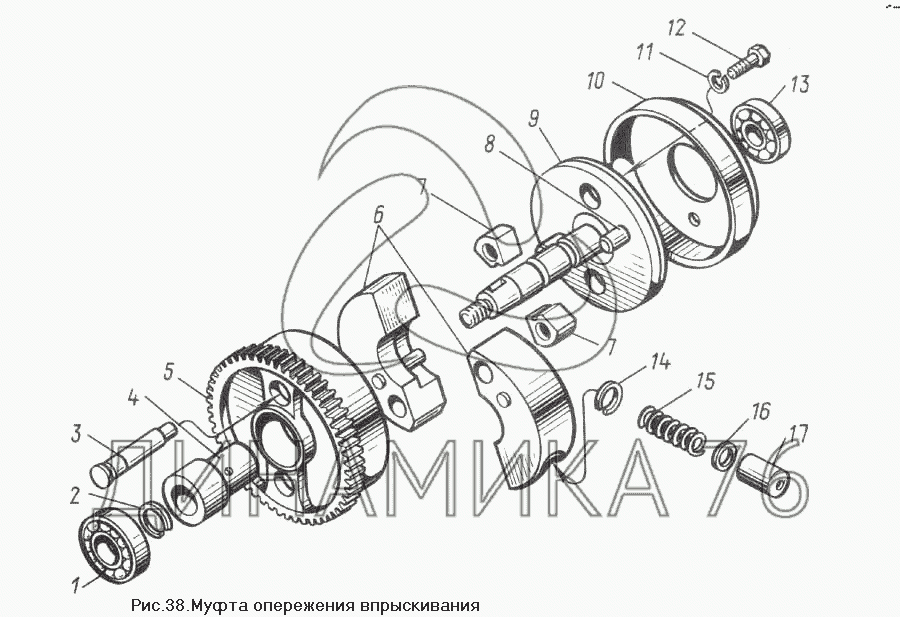 12
11
10
13
9
8
7
6
7
14
15
16
17
5
4
3
2
1
ДИНАМИКА 76
Рис.38.Муфта опережения впрыскивания