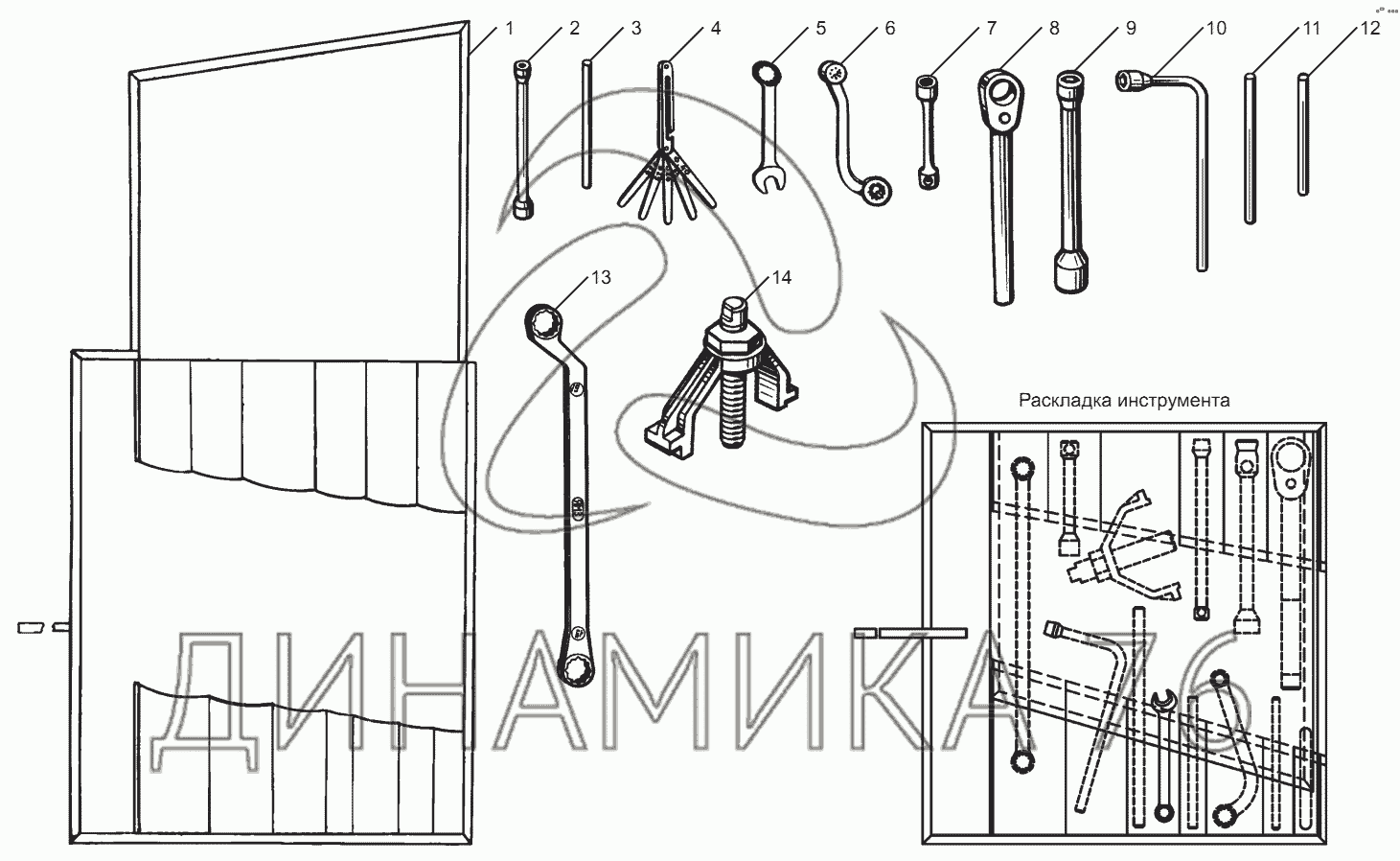 1 2 3 4 5 6 7 8 9 10 11 12

13 14

Раскладка инструмента

ДИНАМИКА 76