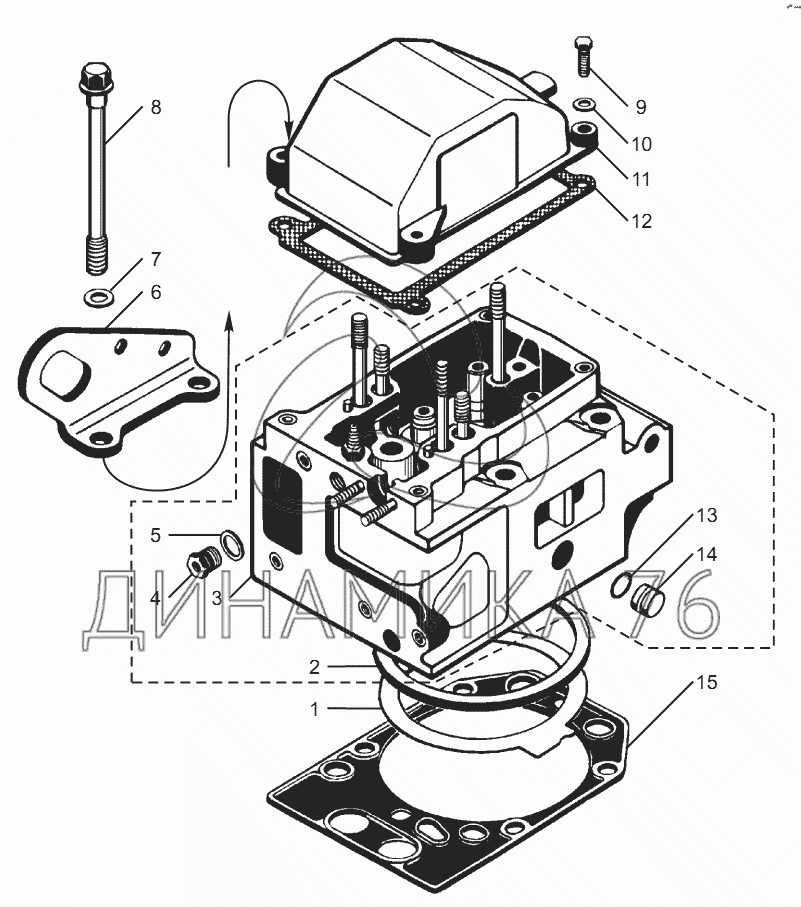 8
9
10
11
12
7
6
5
4
3
13
14
ДИНАМИКА 76
2
1
15