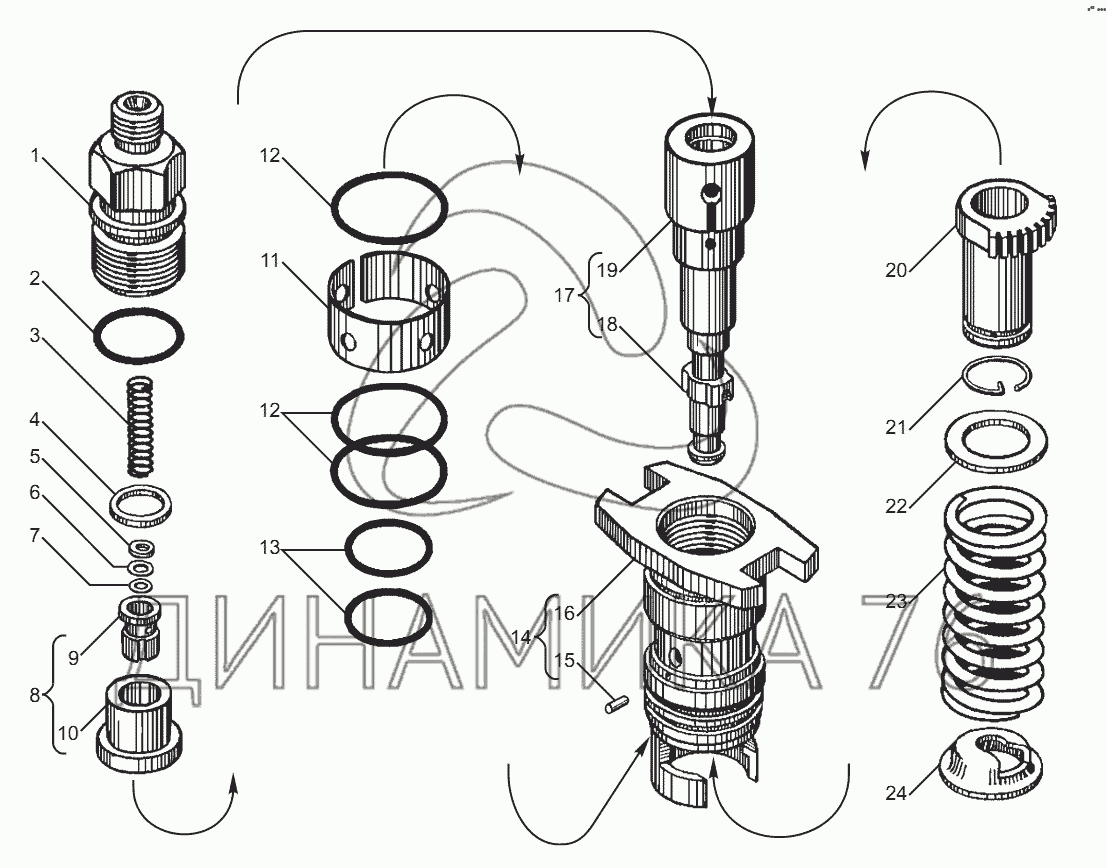 1
2
3
4
5
6
7
9
8
10
12
11
12
13
19
17
18
16
14
15
20
21
22
23
24
ДИНАМИКА 76