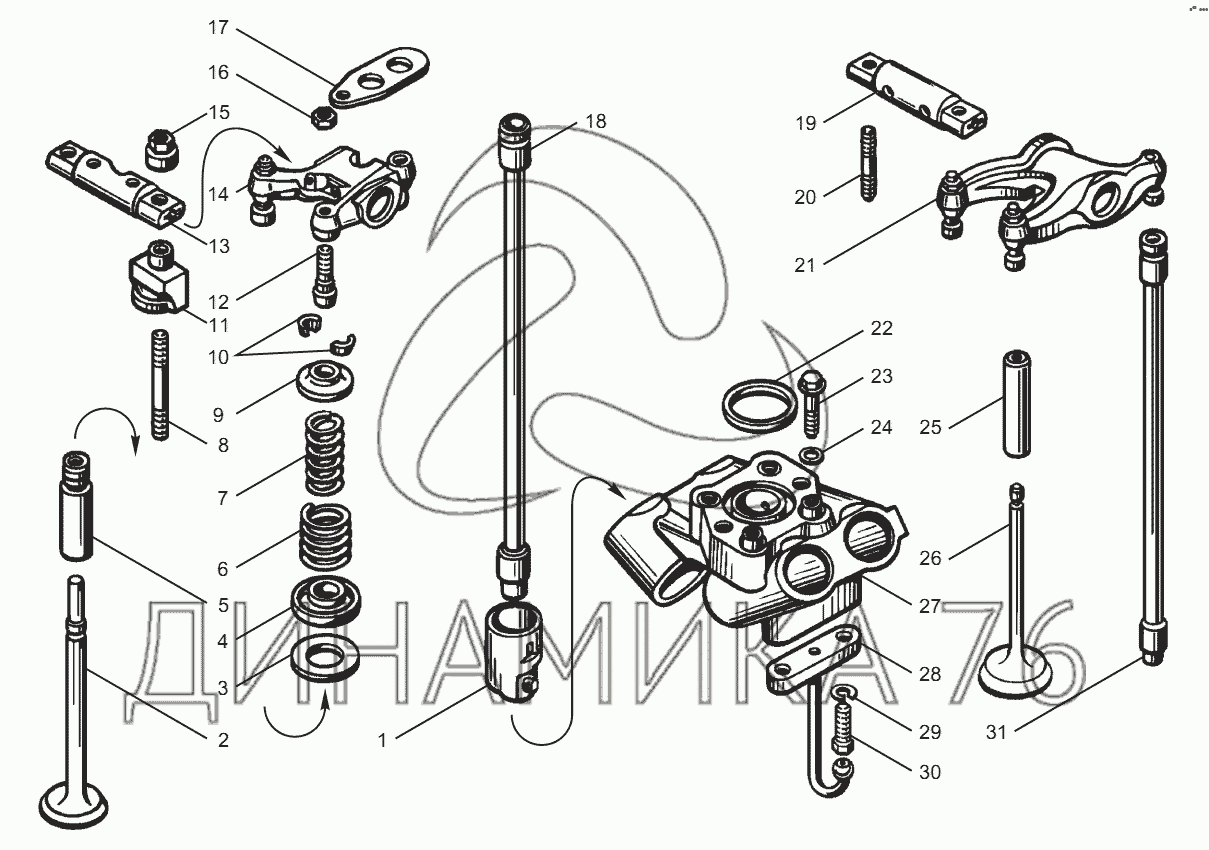 17
16
15
14
13
12
11
10
9
8
7
6
5
4
3
2
1
18
19
20
21
22
23
24
25
26
27
28
29
30
31
ДИНАМИКА 76