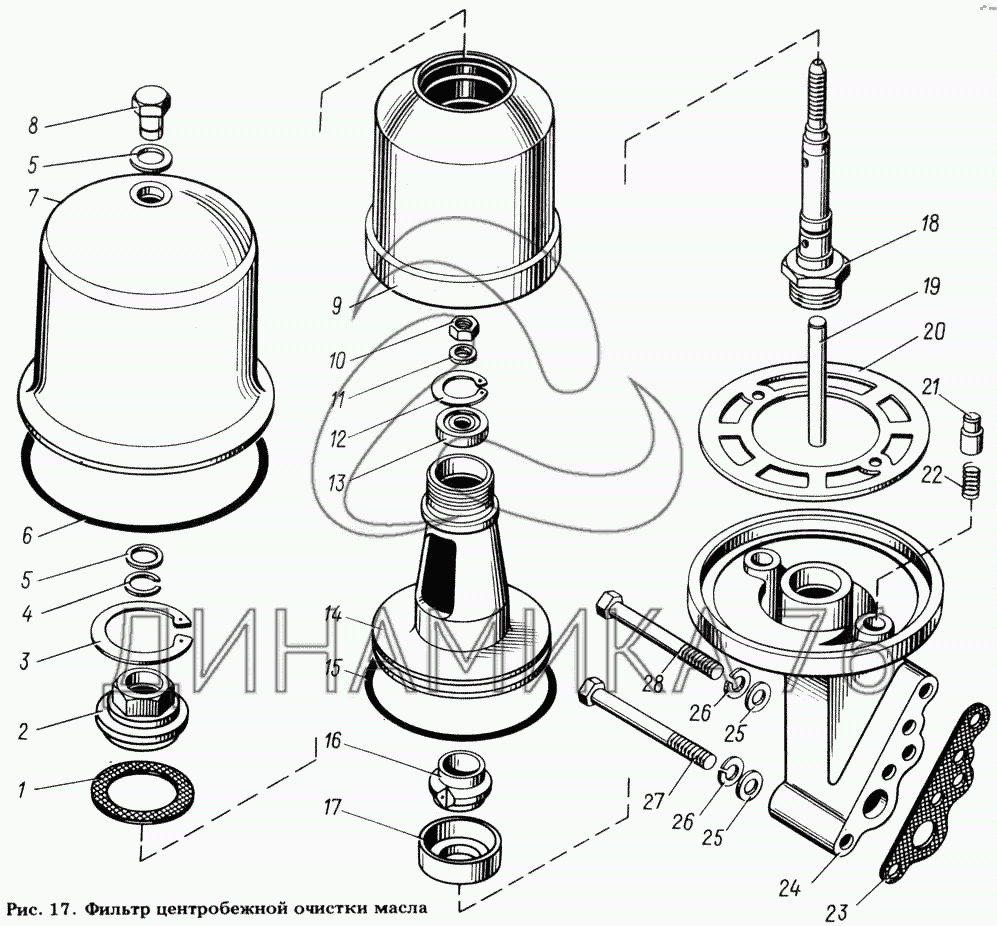 8
5
7
6
5
4
3
2
1
9
10
11
12
13
14
15
16
17
18
19
20
21
22
28
26
25
27
26
25
24
23
ДИНАМИКА 76
Рис. 17. Фильтр центробежной очистки масла