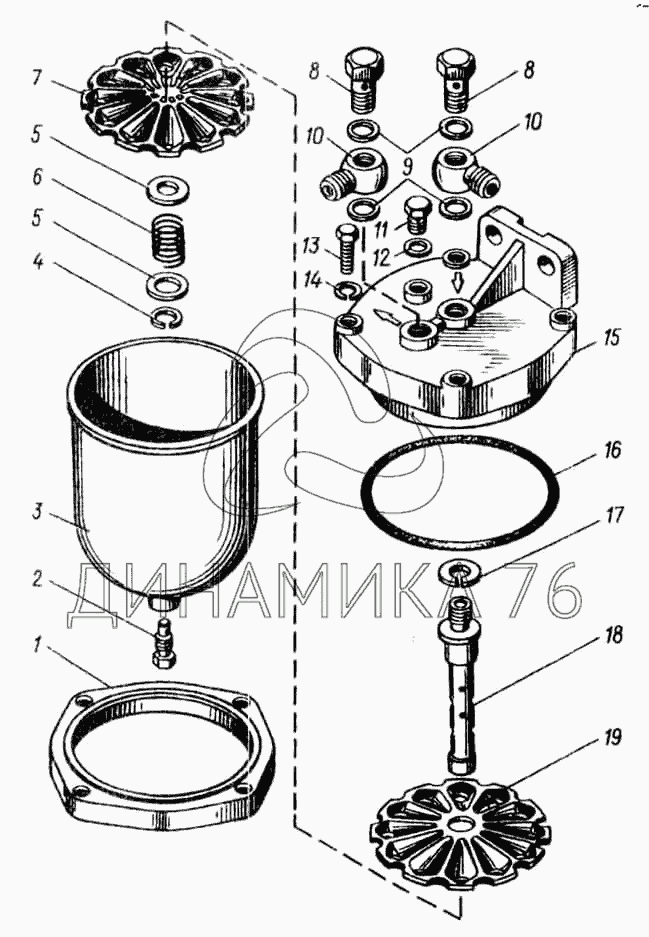 7
5
6
5
4
3
2
1
8
8
10
10
9
11
13
12
14
15
16
17
18
19
ДИНАМИКА 76