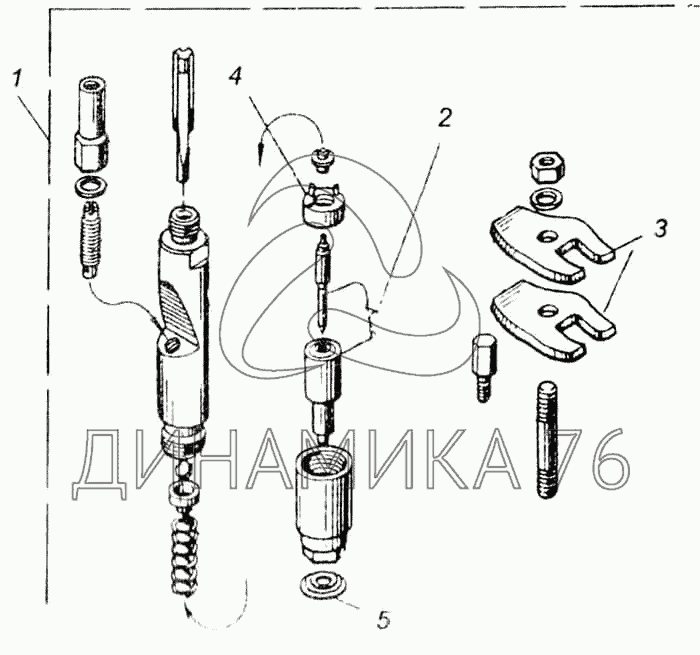 1
4
2
3
5
ДИНАМИКА 76