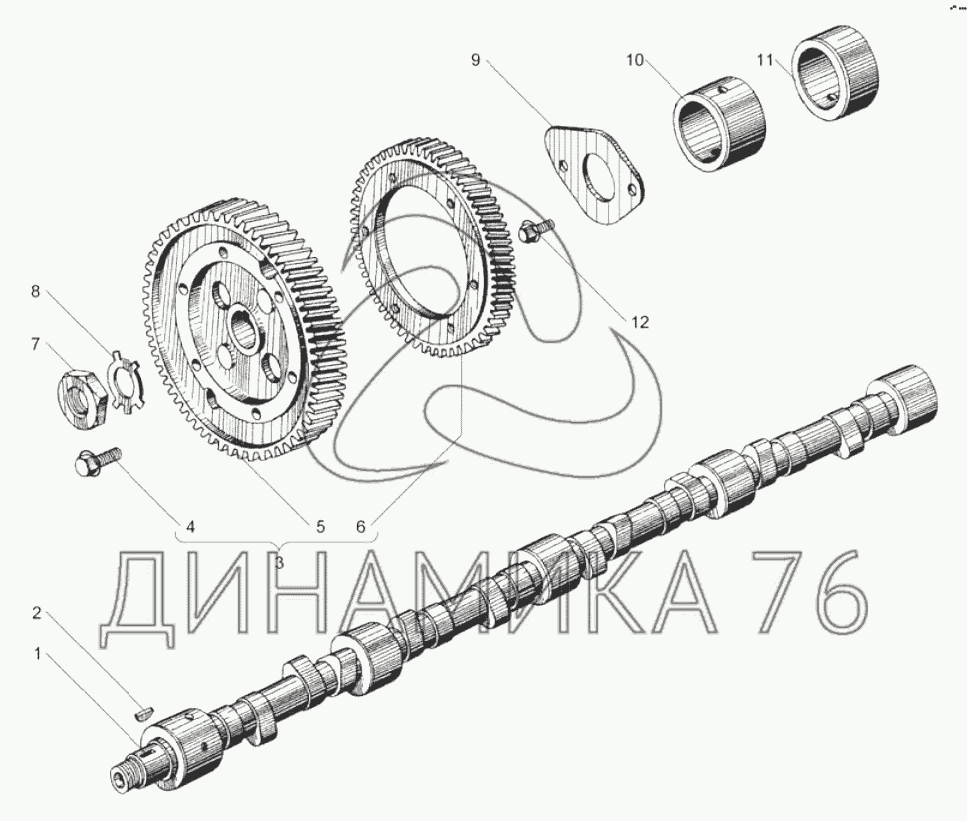 9
10
11
8
7
12
4
5
6
3
ДИНАМИКА 76
2
1