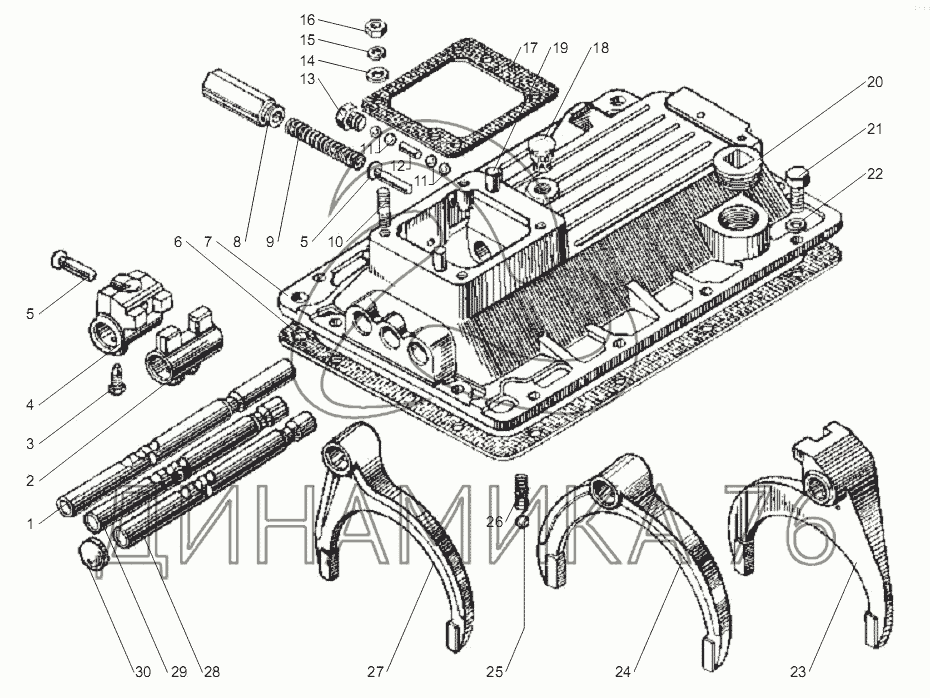 16
15
14
13
17
19
18
20
21
22
11
12
11
8
9
5
10
6
7
5
4
3
2
1
26
30
29
28
27
25
24
23
ДИНАМИКА 76